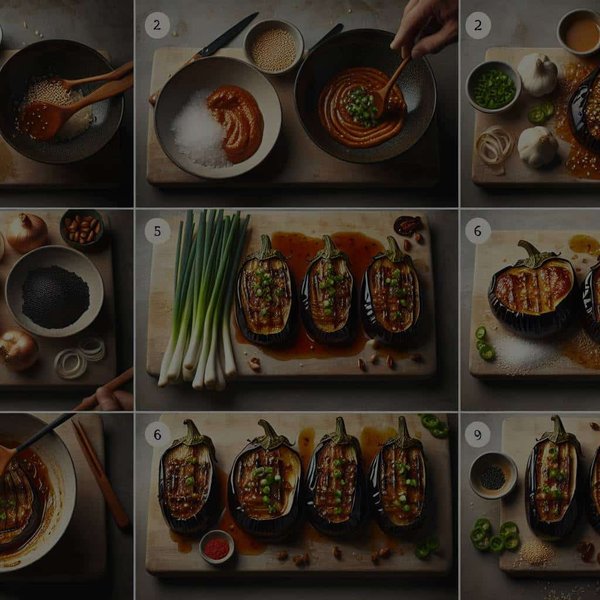 2

2

5

6

6

9